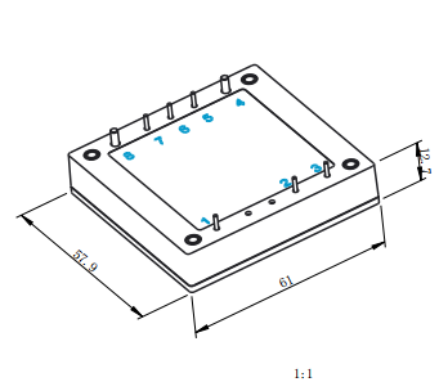 4
5
6
7
8
3
2
1
12.7
57.9
61
1:1